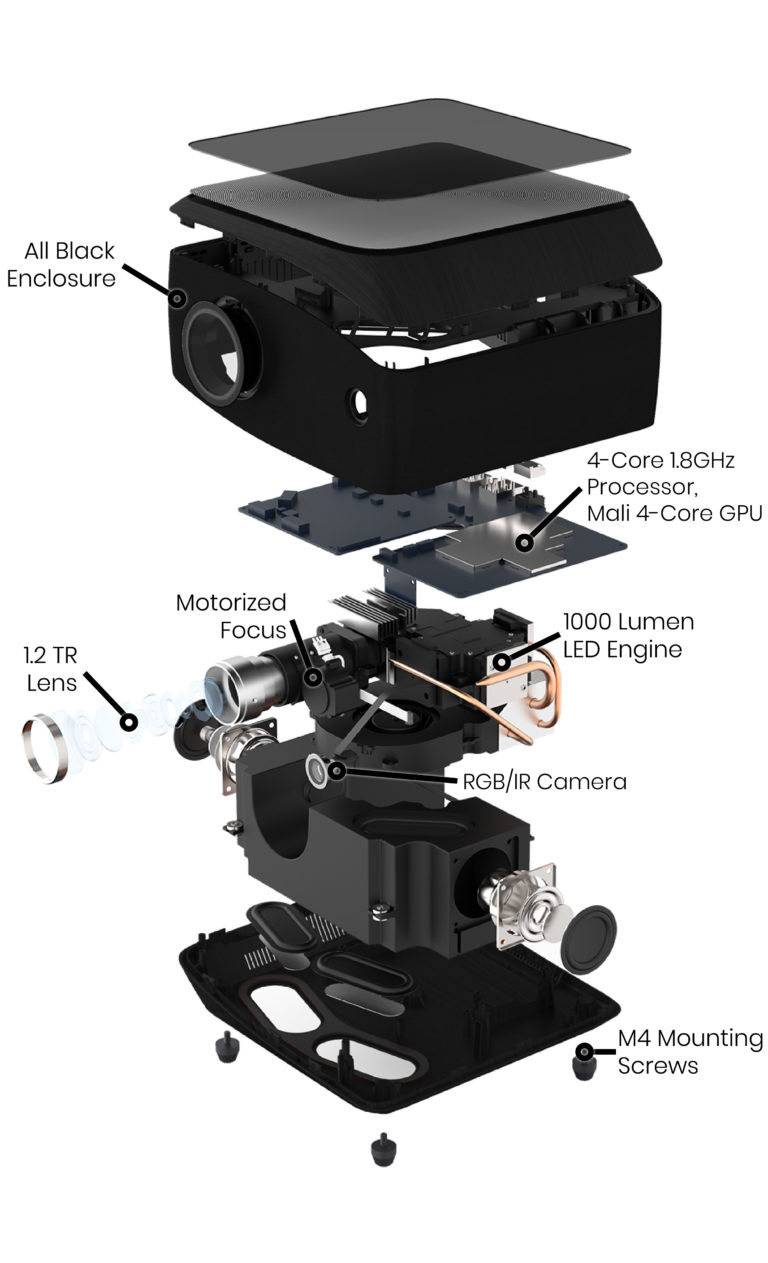 All Black Enclosure

4-Core 1.8GHz Processor, Mali 4-Core GPU

Motorized Focus

1000 Lumen LED Engine

1.2 TR Lens

RGB/IR Camera

M4 Mounting Screws